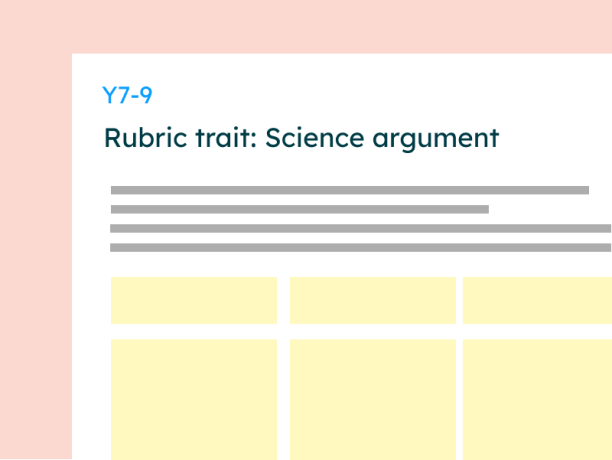 Y7-9

Rubric trait: Science argument